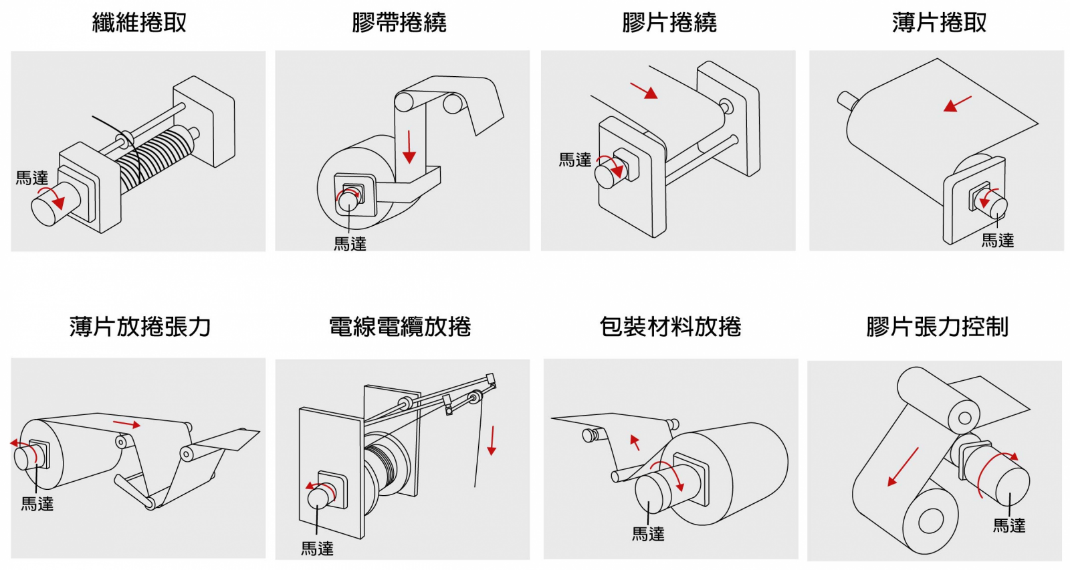 纖維捲取

馬達

膠帶捲繞

馬達

膠片捲繞

馬達

薄片捲取

馬達

薄片放捲張力

馬達

電線電纜放捲

馬達

包裝材料放捲

馬達

膠片張力控制

馬達